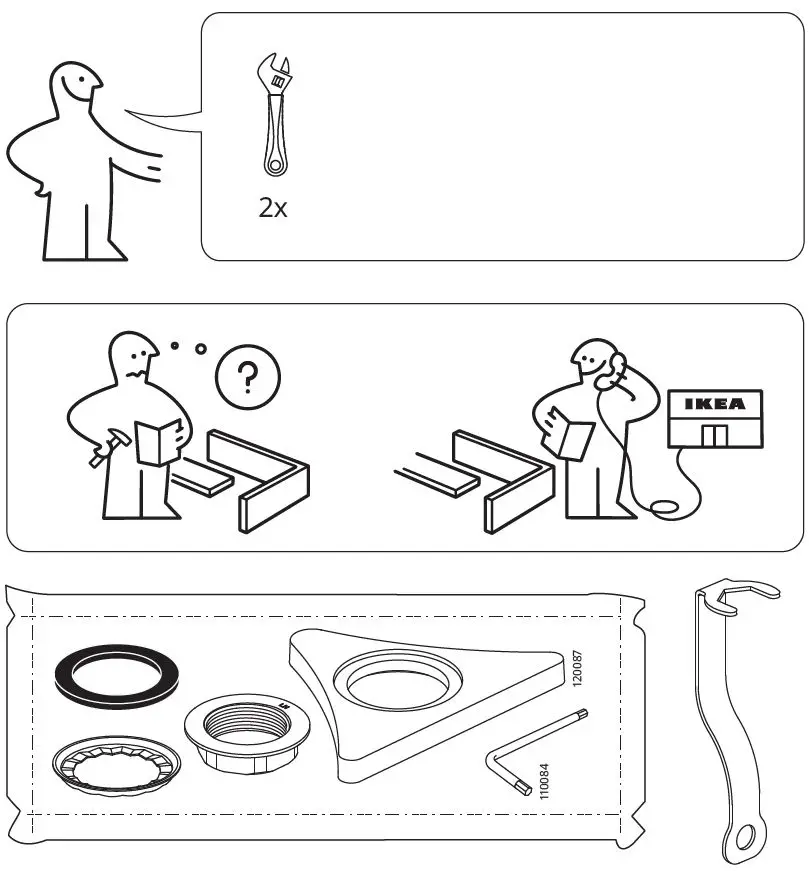 2x

?

IKEA

120087

110084