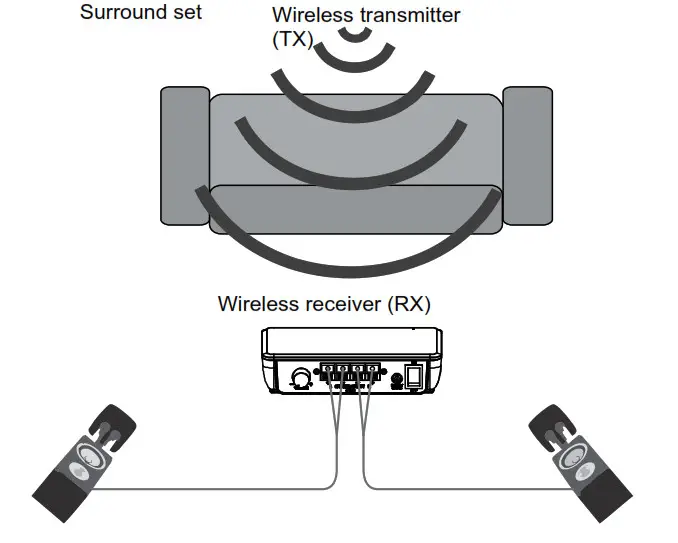 Surround set

Wireless transmitter (TX)

Wireless receiver (RX)