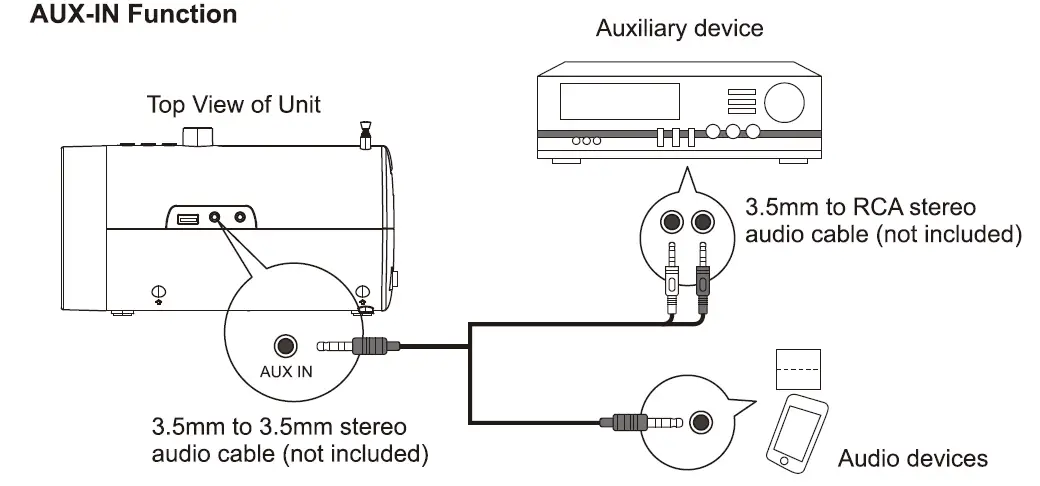 AUX-IN Function

Auxiliary device

Top View of Unit

3.5mm to RCA stereo audio cable (not included)

AUX IN

3.5mm to 3.5mm stereo audio cable (not included)

Audio devices