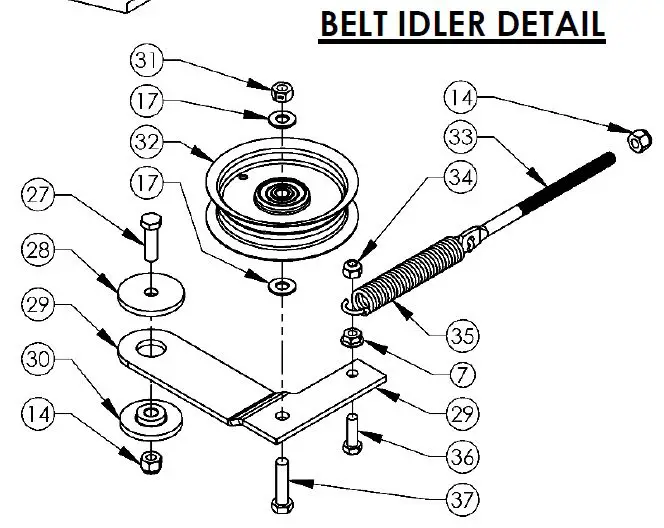 BELT IDLER DETAIL

31
17
32
17
27
28
29
30
14
14
33
34
35
7
29
36
37