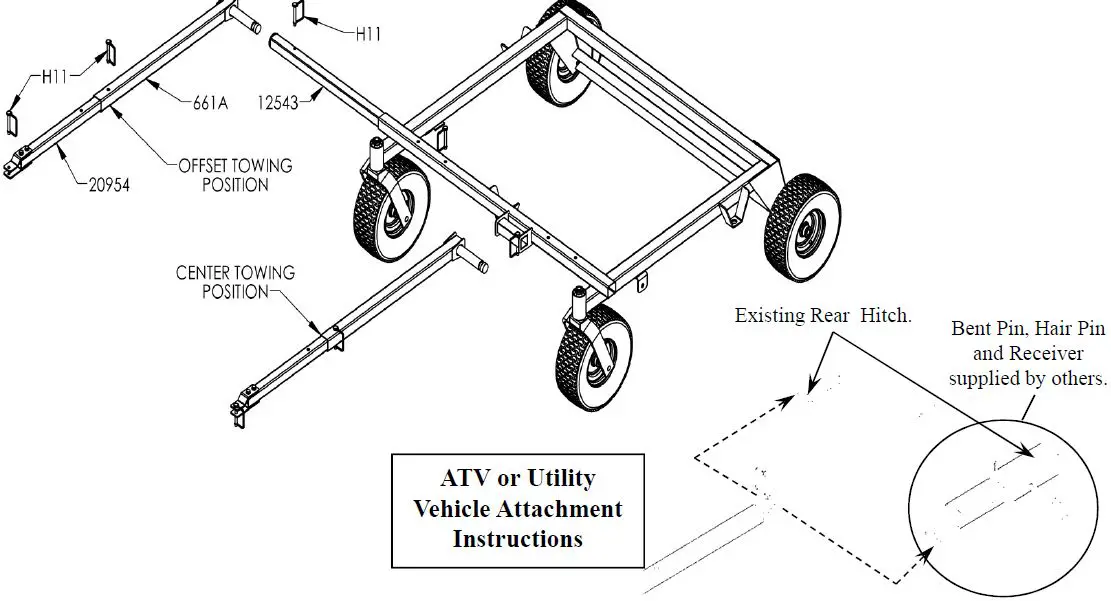 H11

H11

661A

12543

OFFSET TOWING POSITION

20954

CENTER TOWING POSITION

Existing Rear Hitch.

Bent Pin, Hair Pin and Receiver supplied by others.

ATV or Utility Vehicle Attachment Instructions