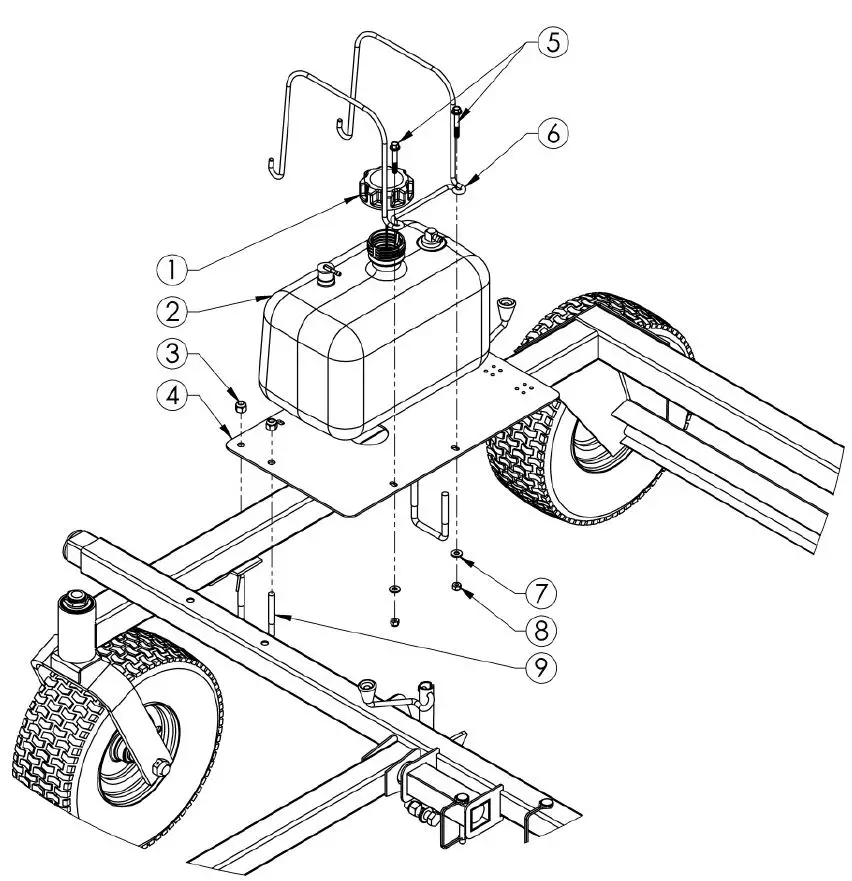 5
6
1
2
3
4
7
8
9