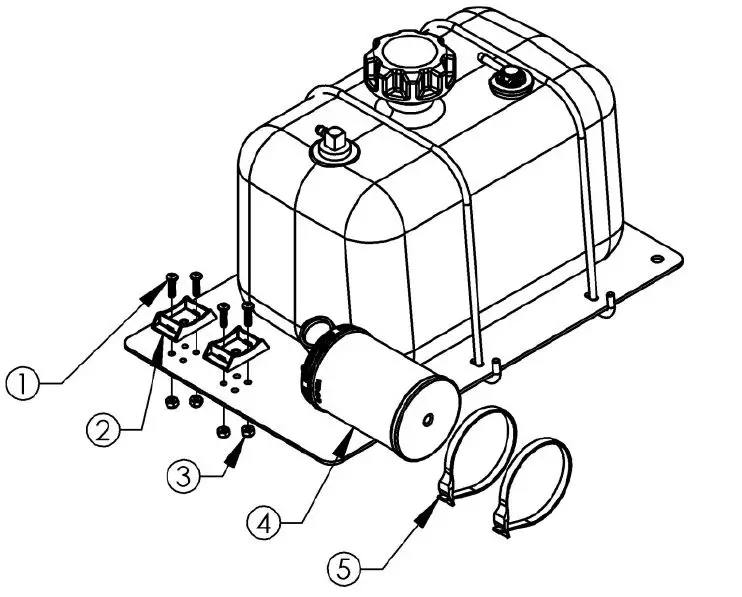 1
2
3
4
5