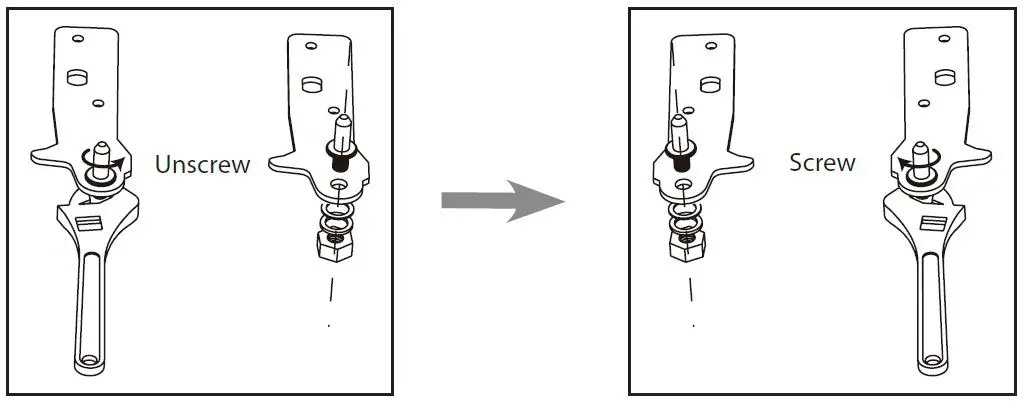 Unscrew

Screw