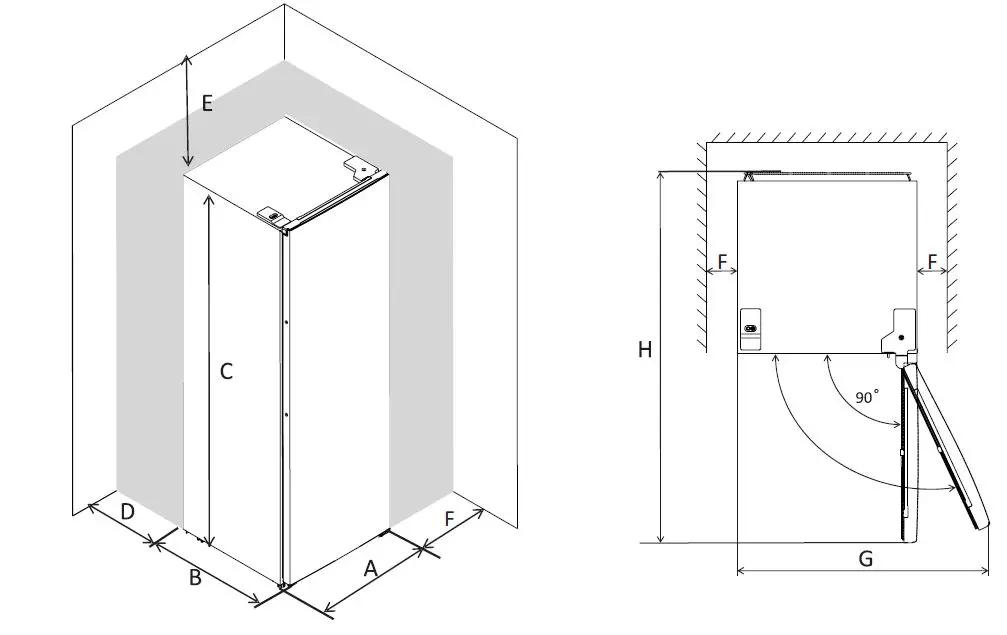 E
C
D
B
A
F
F
F
H
90°
G