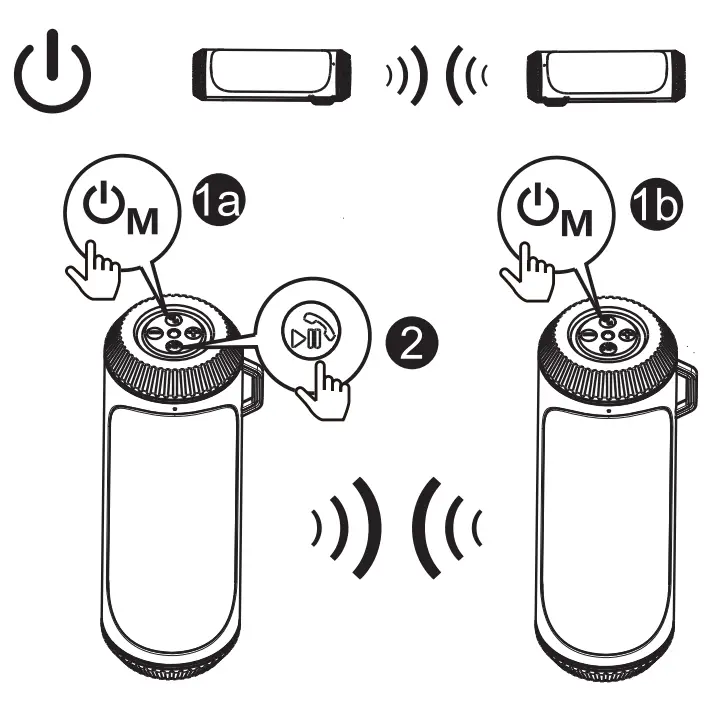 M
1a
2
M
1b