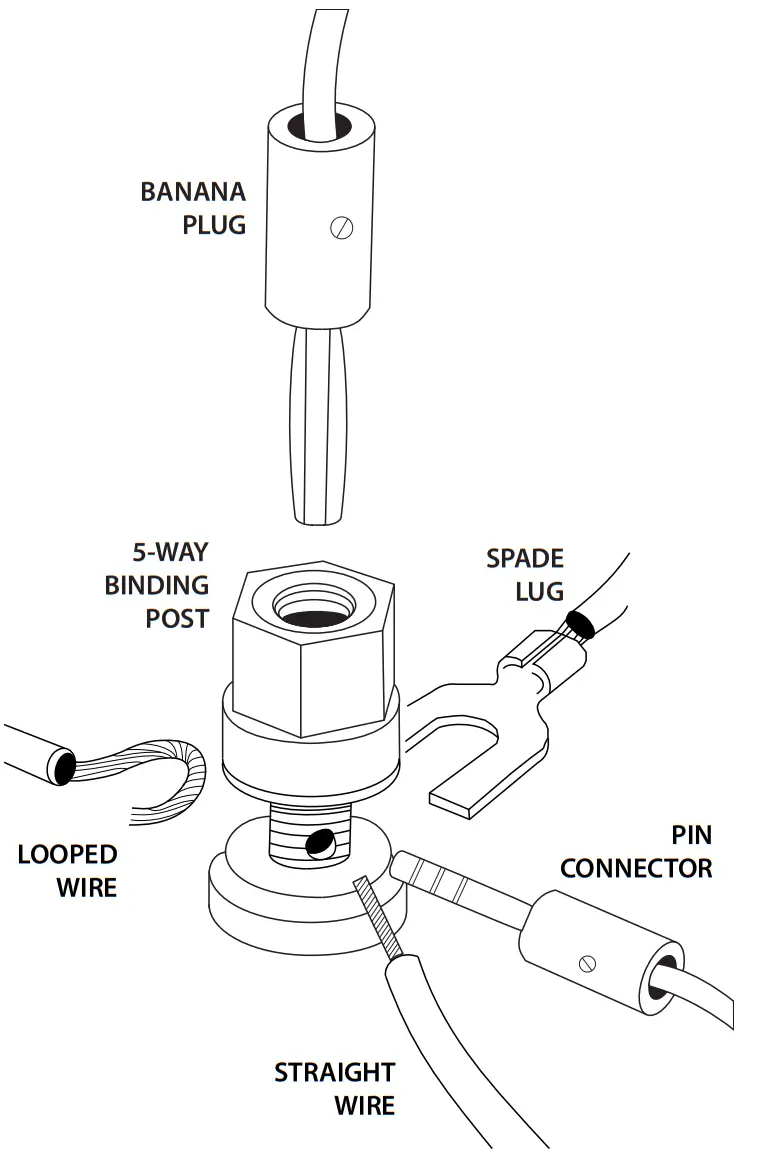 BANANA PLUG

5-WAY BINDING POST

SPADE LUG

LOOPED WIRE

PIN CONNECTOR

STRAIGHT WIRE