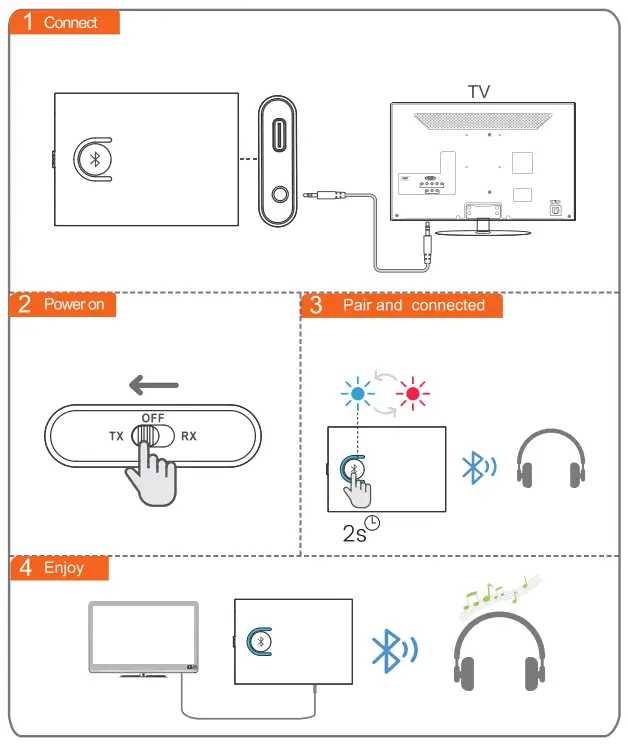 1 Connect

TV

2 Power on

OFF
TX
RX

3 Pair and connected

2s

4 Enjoy