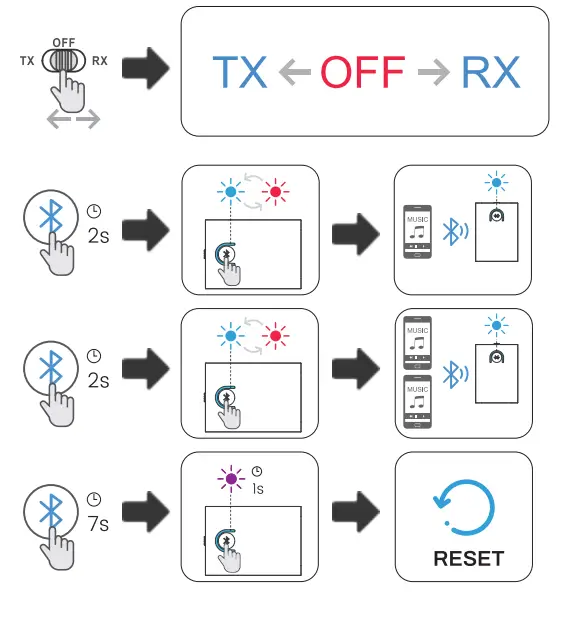 OFF
TX RX

TX ← OFF → RX

2s

MUSIC

2s

MUSIC

MUSIC

7s

1s

RESET