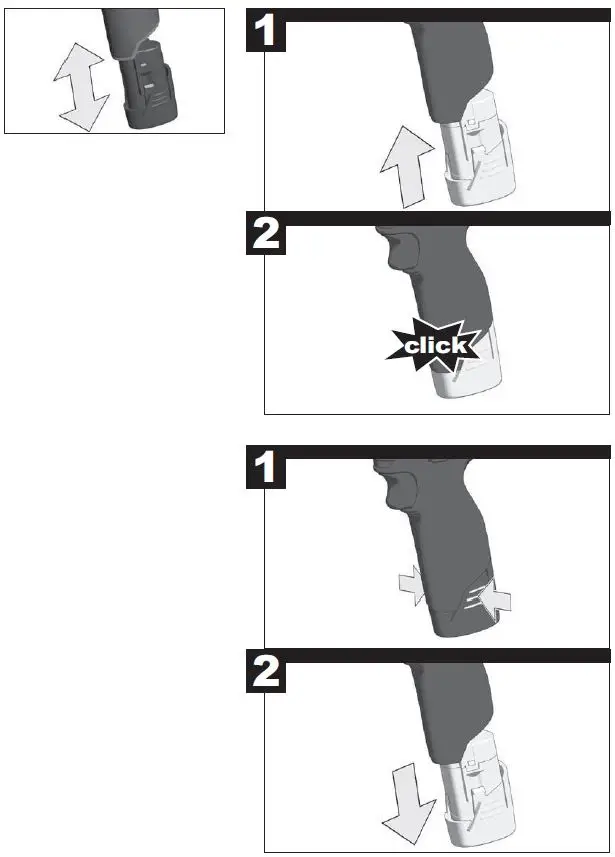 1

2

click

1

2