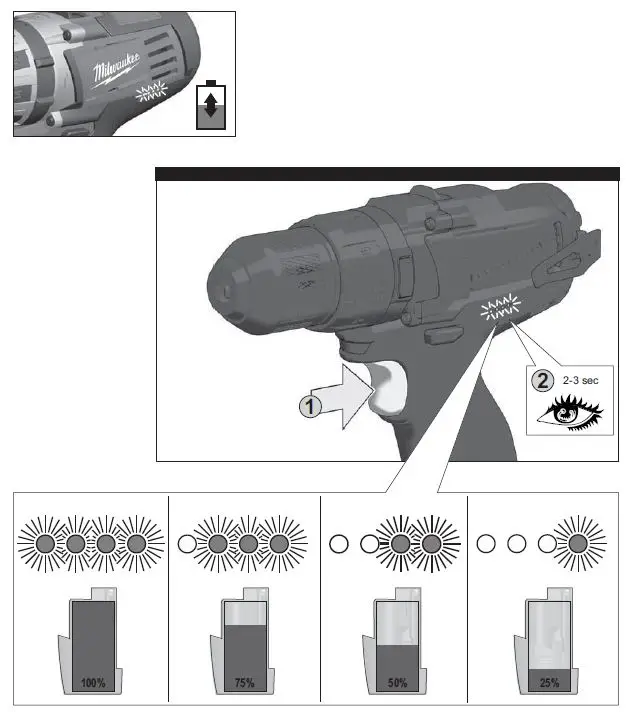 Milwaukee

1

2 2-3 sec

100%

75%

50%

25%