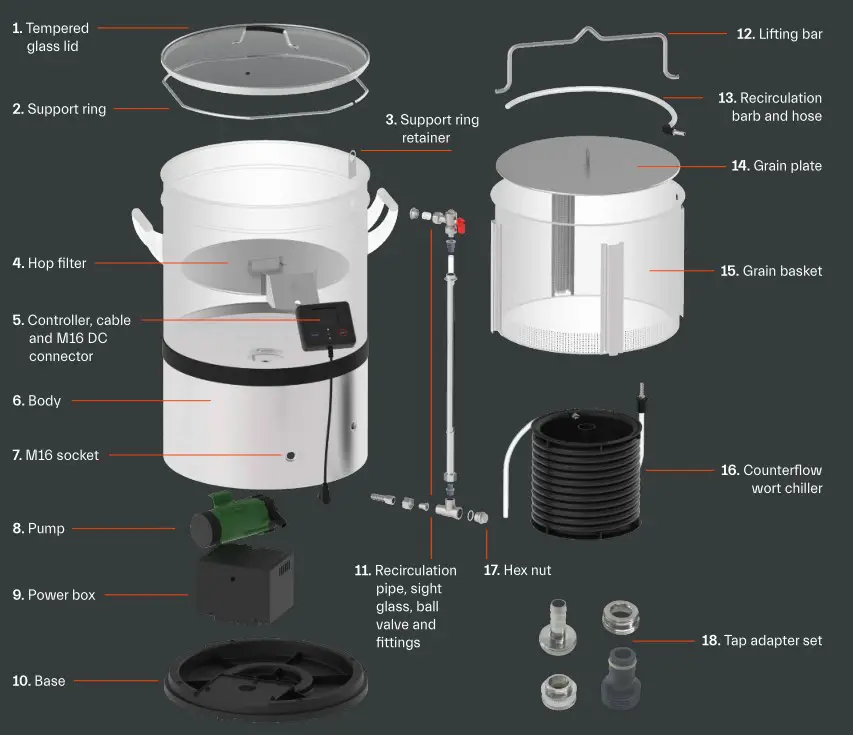 1. Tempered glass lid

2. Support ring

3. Support ring retainer

4. Hop filter

5. Controller, cable and M16 DC connector

6. Body

7. M16 socket

8. Pump

9. Power box

10. Base

11. Recirculation pipe, sight glass, ball valve and fittings

12. Lifting bar

13. Recirculation barb and hose

14. Grain plate

15. Grain basket

16. Counterflow wort chiller

17. Hex nut

18. Tap adapter set