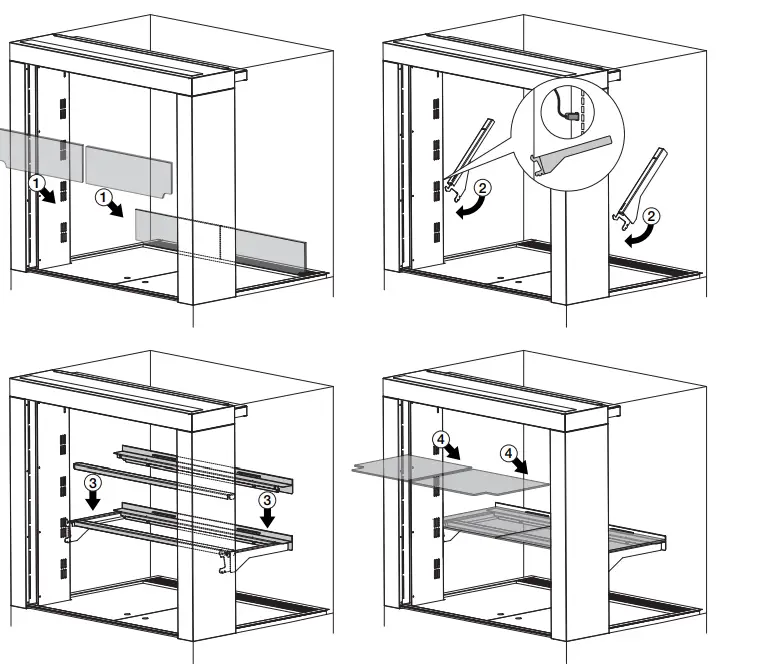 1
1
2
2
3
3
4
4