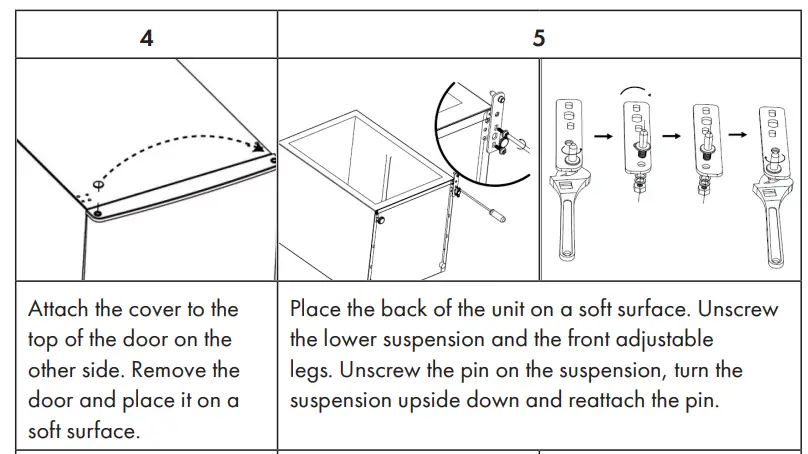 | 4 | 5 |
|---|---|
| Attach the cover to the top of the door on the other side. Remove the door and place it on a soft surface. | Place the back of the unit on a soft surface. Unscrew the lower suspension and the front adjustable legs. Unscrew the pin on the suspension, turn the suspension upside down and reattach the pin. |