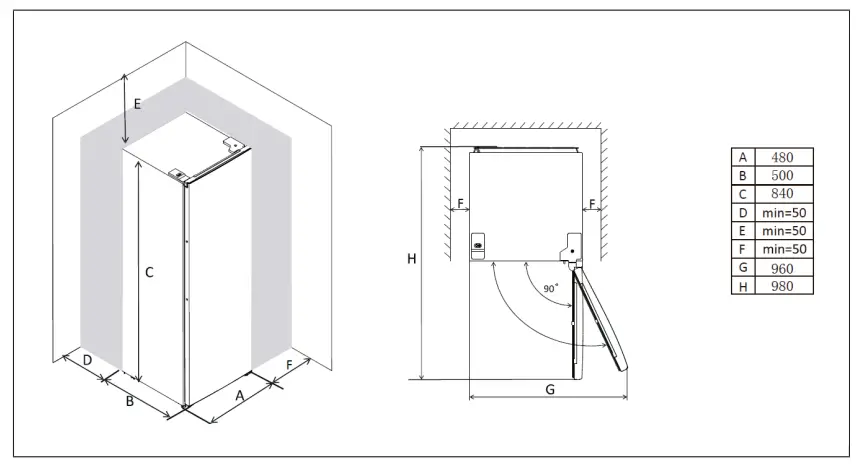 E

C

D

B

A

F

F

F

H

90°

G

| A | 480 |
|---|---|
| B | 500 |
| C | 840 |
| D | min=50 |
| E | min=50 |
| F | min=50 |
| G | 960 |
| H | 980 |