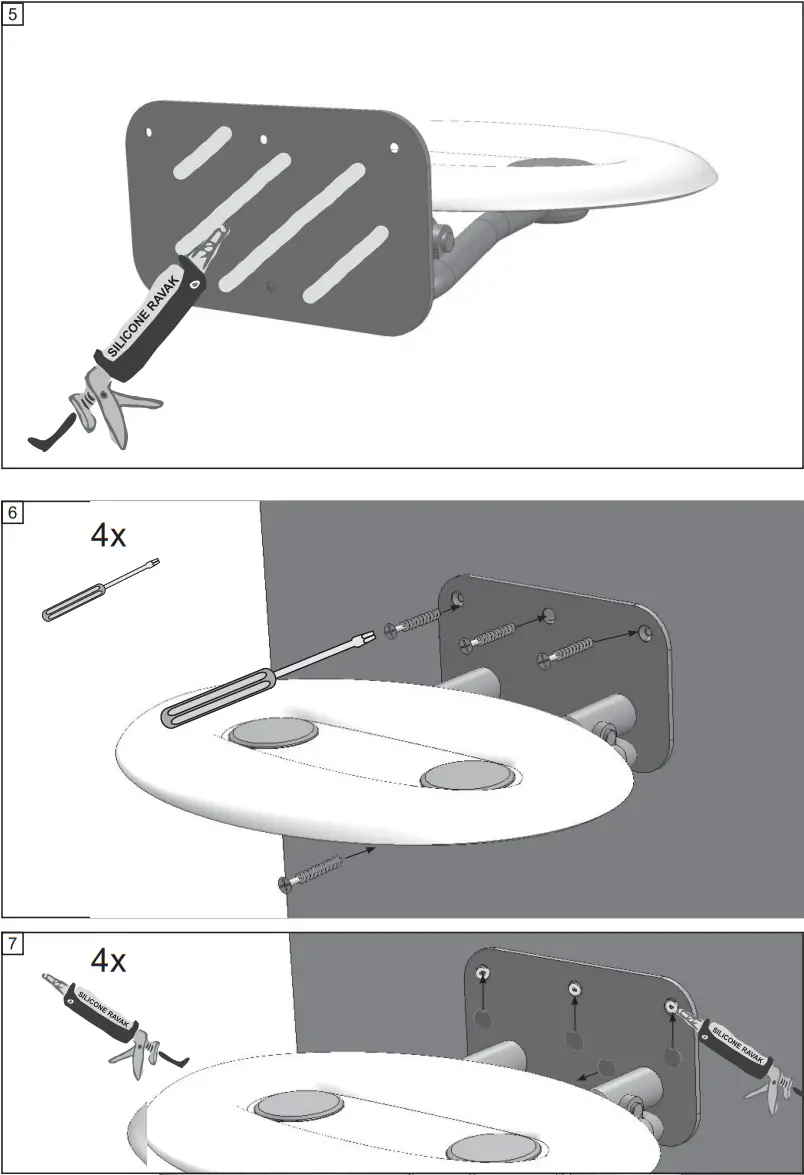 5

SILICONE RAVAK

6

4x

7

4x

SILICONE RAVAK

SILICONE RAVAK