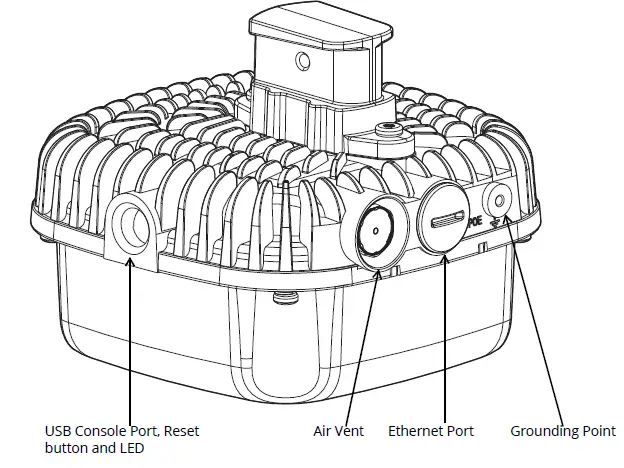 POE

USB Console Port, Reset button and LED

Air Vent

Ethernet Port

Grounding Point