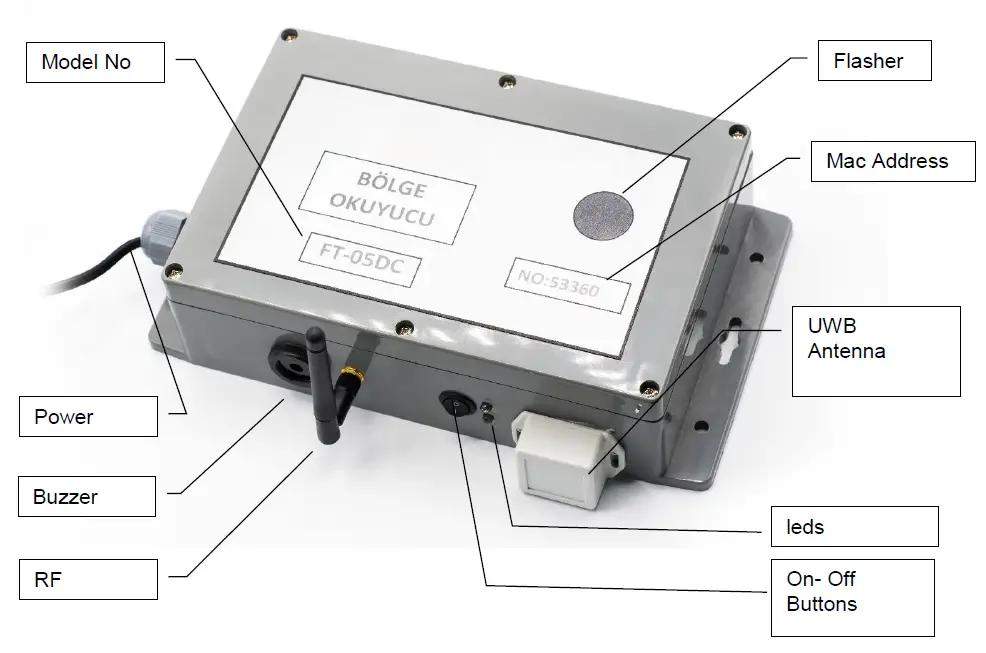 Model No

Flasher

Mac Address

BÖLGE OKUYUCU

FT-05DC

NO:53360

UWB Antenna

Power

Buzzer

RF

leds

On- Off Buttons