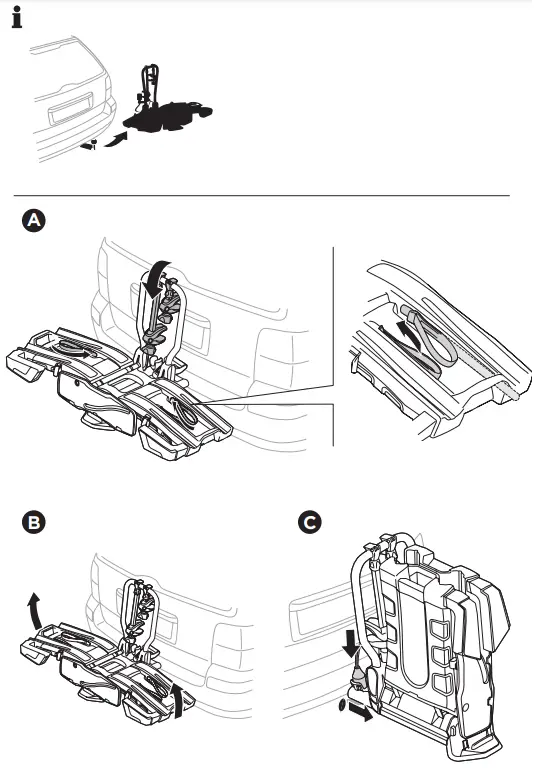 i

A

B

C