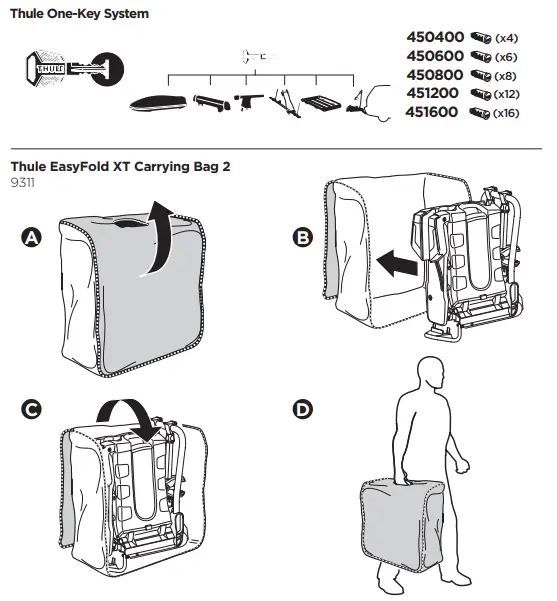 Thule One-Key System

THULE

450400 (x4)
450600 (x6)
450800 (x8)
451200 (x12)
451600 (x16)

Thule EasyFold XT Carrying Bag 2
9311

A

B

C

D