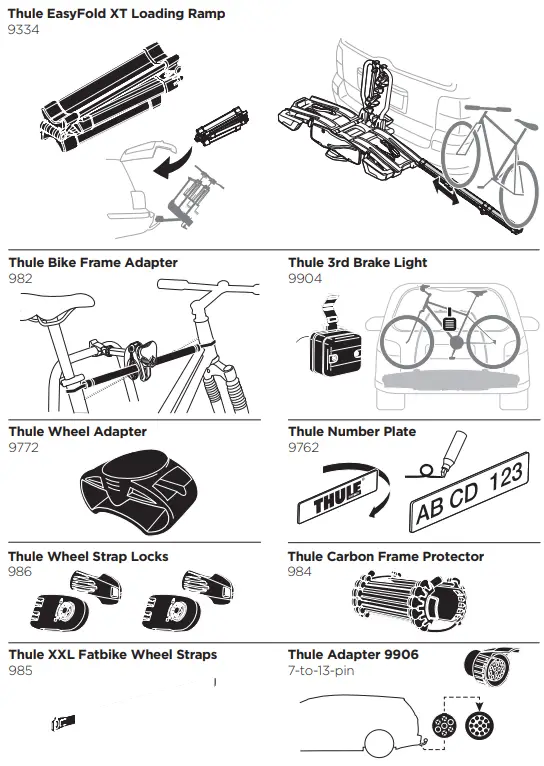 Thule EasyFold XT Loading Ramp
9334

Thule Bike Frame Adapter
982

Thule 3rd Brake Light
9904

Thule Wheel Adapter
9772

Thule Number Plate
9762

THULE

AB CD 123

Thule Wheel Strap Locks
986

Thule Carbon Frame Protector
984

Thule XXL Fatbike Wheel Straps
985

Thule Adapter 9906
7-to-13-pin