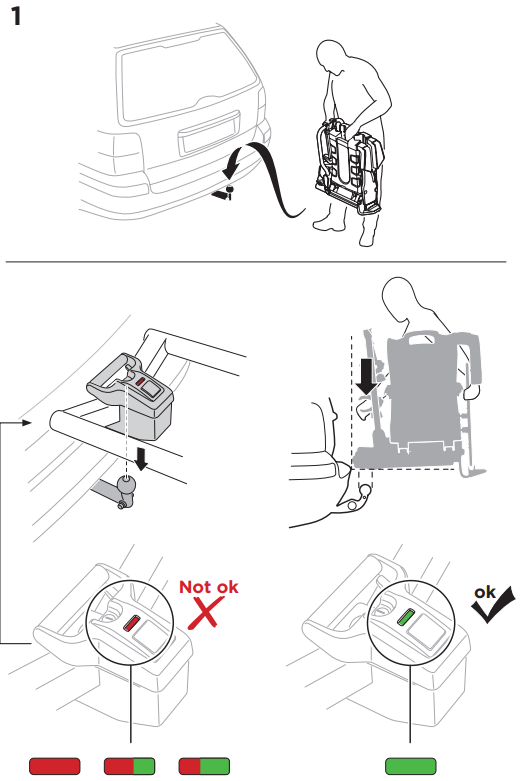 1

Not ok

ok