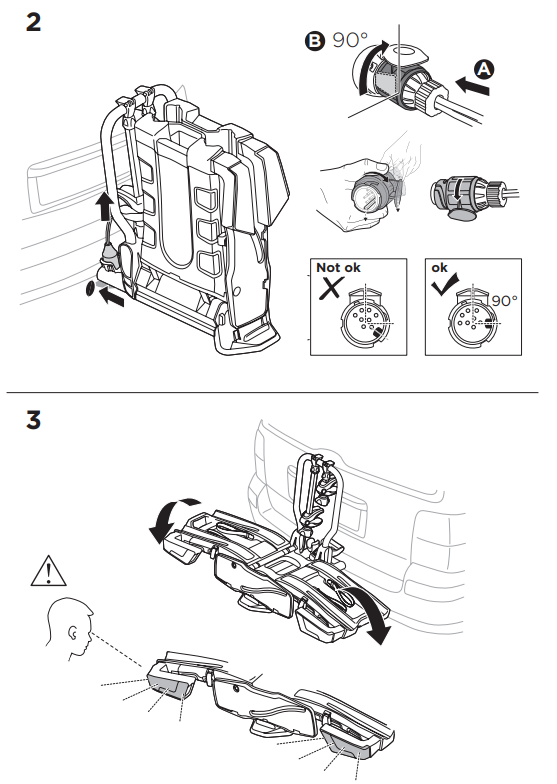 2

B 90°

A

Not ok

ok

90°

3