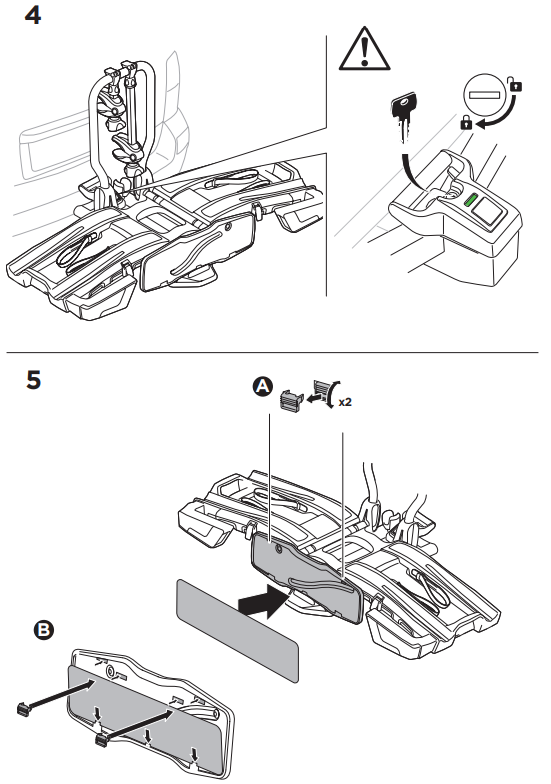 4

5

A

x2

B