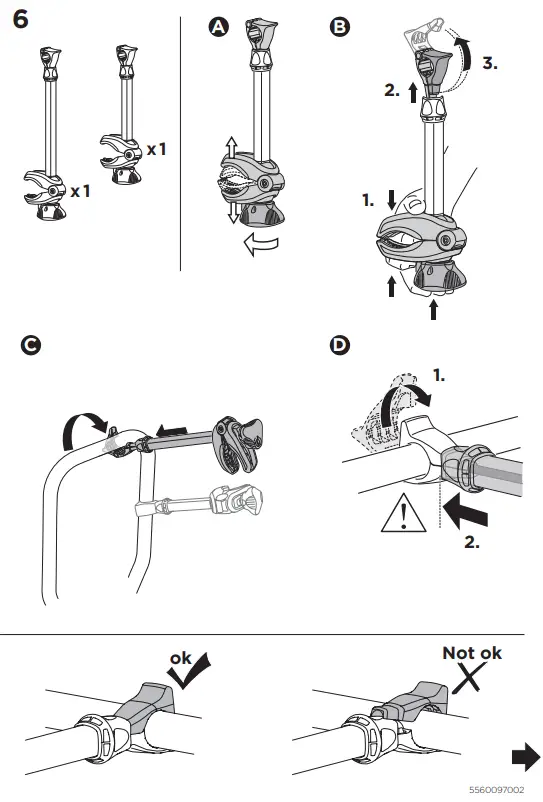 6

x 1

x 1

A

B

3.

2.

1.

C

D

1.

2.

ok

Not ok

5560097002