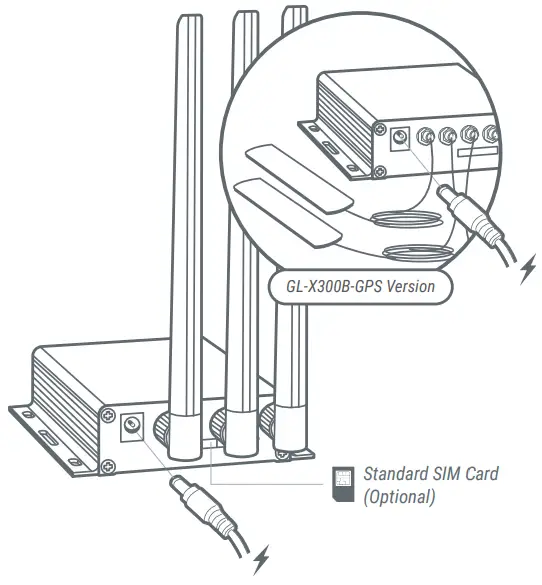 GL-X300B-GPS Version

Standard SIM Card
(Optional)