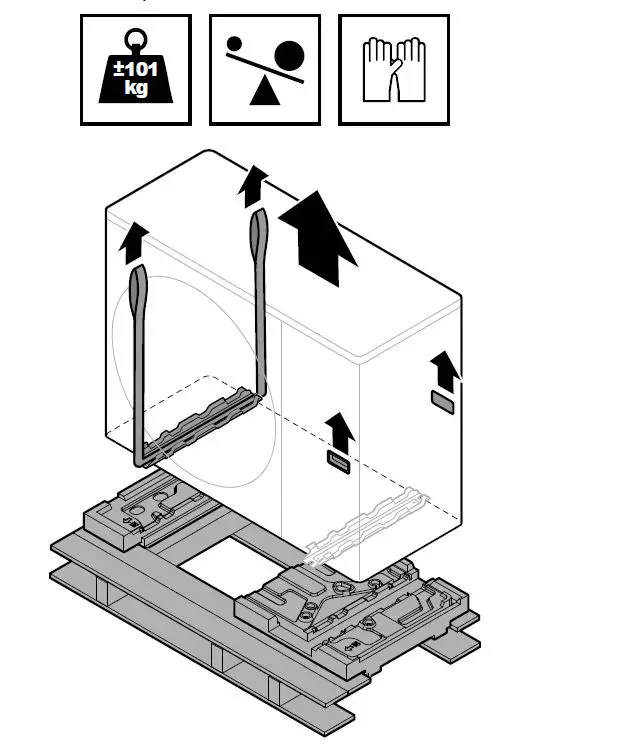 ±101 kg