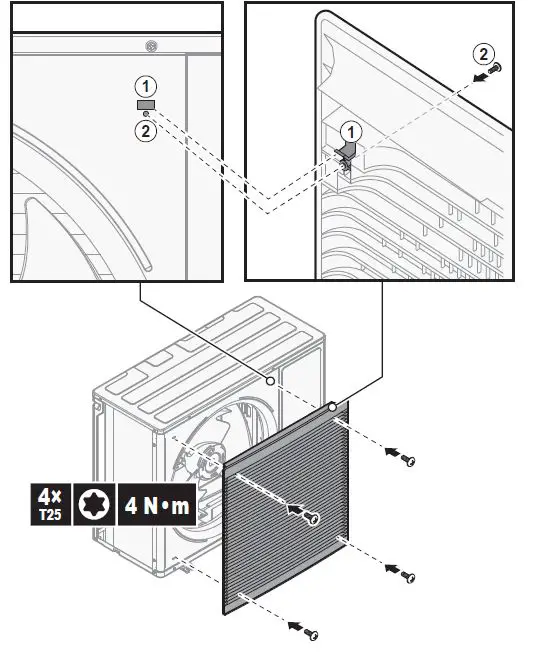 1
2
2
1
4×
T25
4 N•m