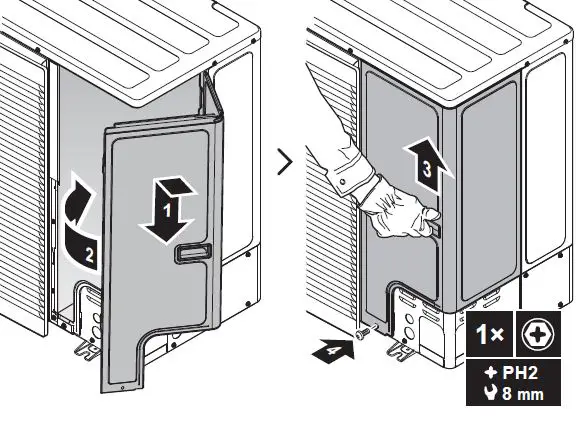 1
2
3
4
1×
PH2
8 mm