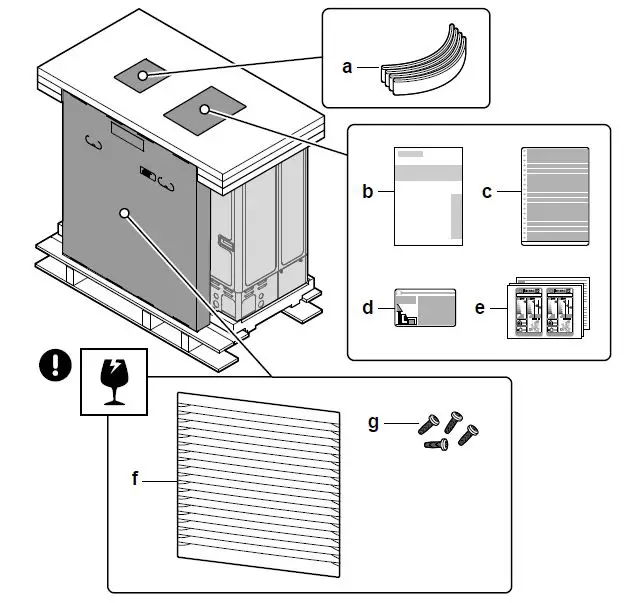 a
b
c
d
e
f
g