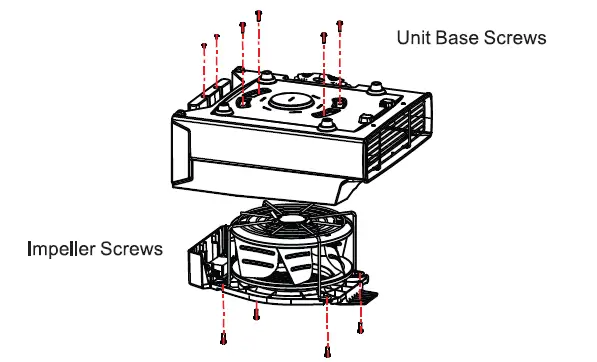 Unit Base Screws

Impeller Screws