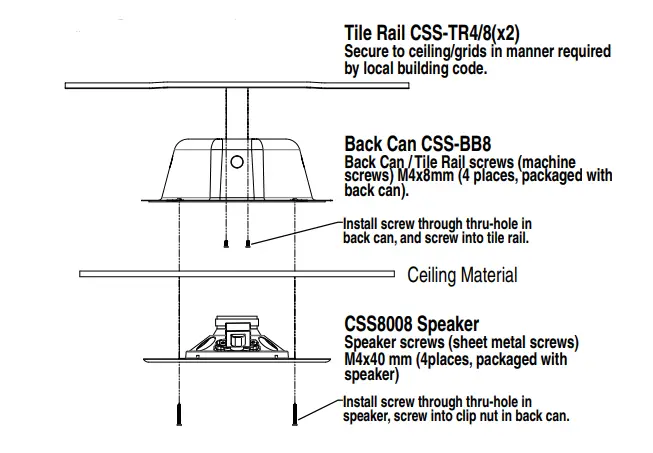 Tile Rail CSS-TR4/8(x2)
Secure to ceiling/grids in manner required by local building code.

Back Can CSS-BB8
Back Can / Tile Rail screws (machine screws) M4x8mm (4 places, packaged with back can).

Install screw through thru-hole in back can, and screw into tile rail.

Ceiling Material

CSS8008 Speaker
Speaker screws (sheet metal screws) M4x40 mm (4places, packaged with speaker)

Install screw through thru-hole in speaker, screw into clip nut in back can.