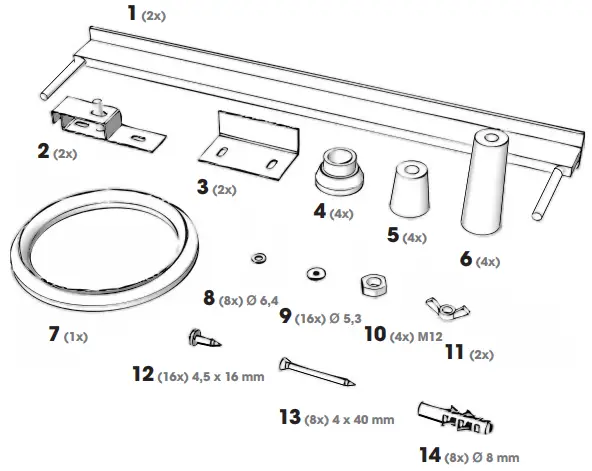 1 (2x)

2 (2x)

3 (2x)

4 (4x)

5 (4x)

6 (4x)

7 (1x)

8 (8x) Ø 6,4

9 (16x) Ø 5,3

10 (4x) M12

11 (2x)

12 (16x) 4,5 x 16 mm

13 (8x) 4 x 40 mm

14 (8x) Ø 8 mm