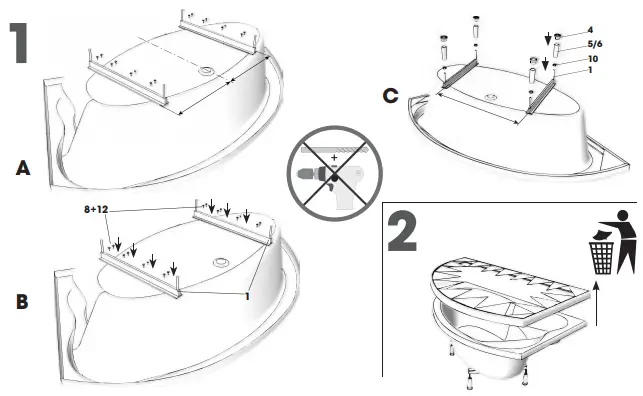 1

A

8+12

1

B

+

C

4

5/6

10

1

2