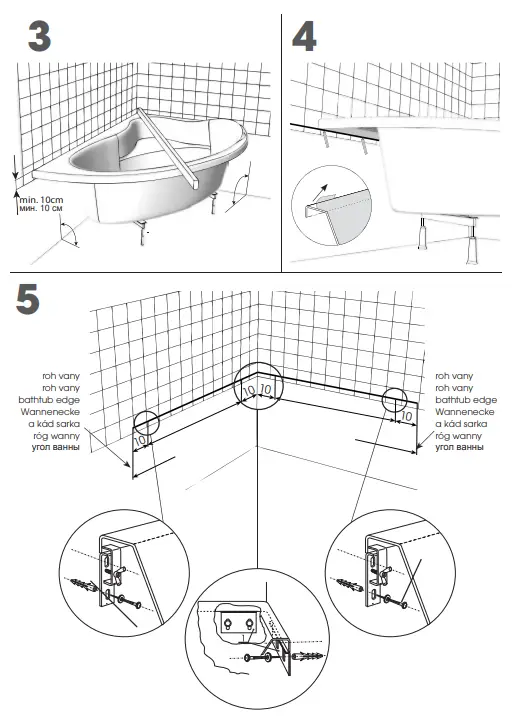 3

min. 10cm
мин. 10 см

4

5

roh vany
roh vany
bathtub edge
Wannenecke
a kád sarka
róg wanny
угол ванны

10

10 10

10

roh vany
roh vany
bathtub edge
Wannenecke
a kád sarka
róg wanny
угол ванны