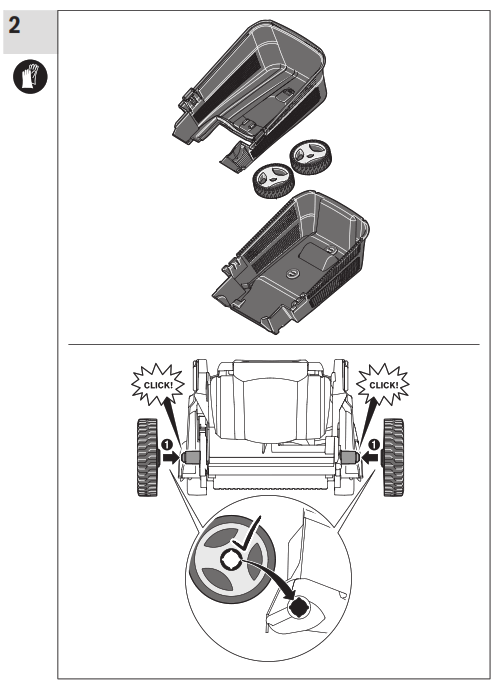 2

CLICK!

CLICK!

1

1