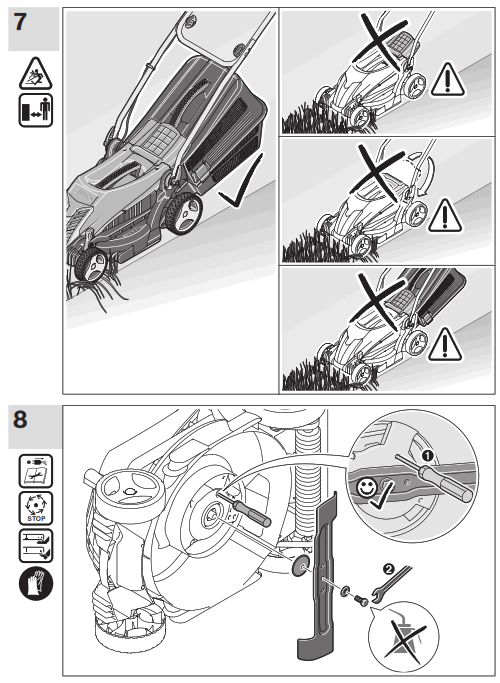 7

8

STOP

1

2