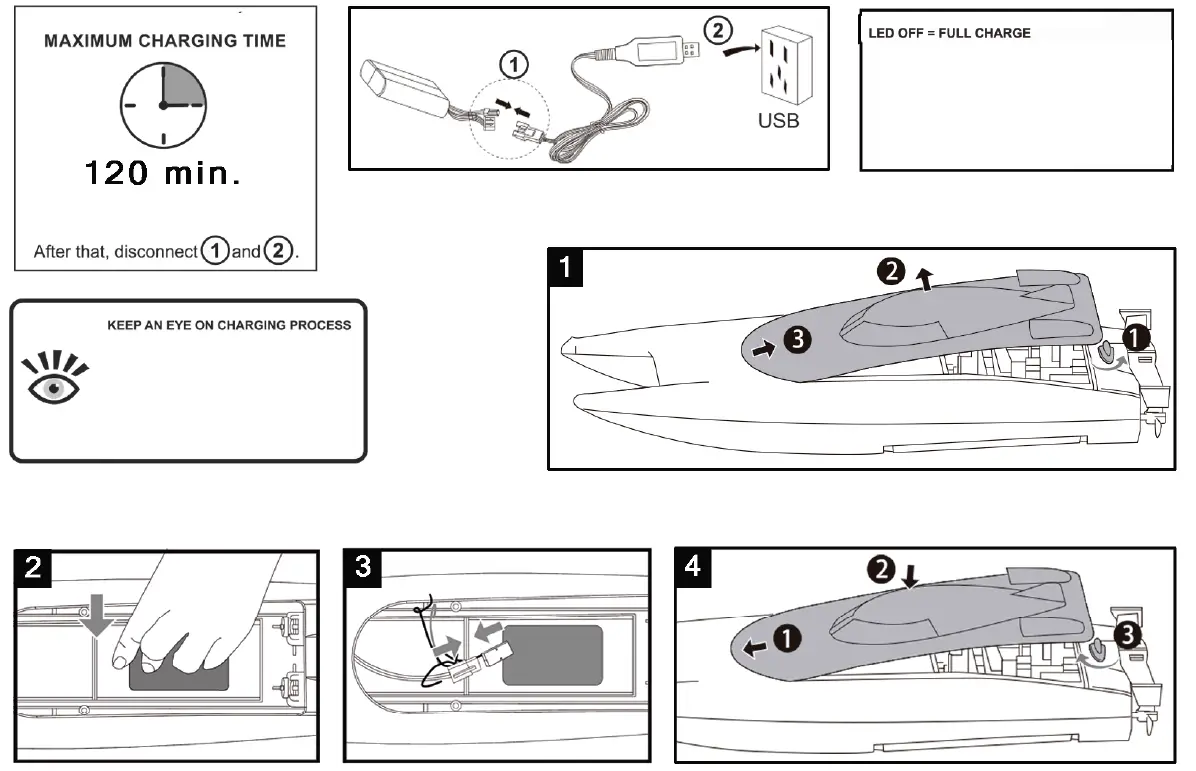 MAXIMUM CHARGING TIME

120 min.

After that, disconnect ① and ②.

① ②

USB

LED OFF = FULL CHARGE

KEEP AN EYE ON CHARGING PROCESS

1

❷ ❸ ❶

2

3

4

❷ ❶ ❸