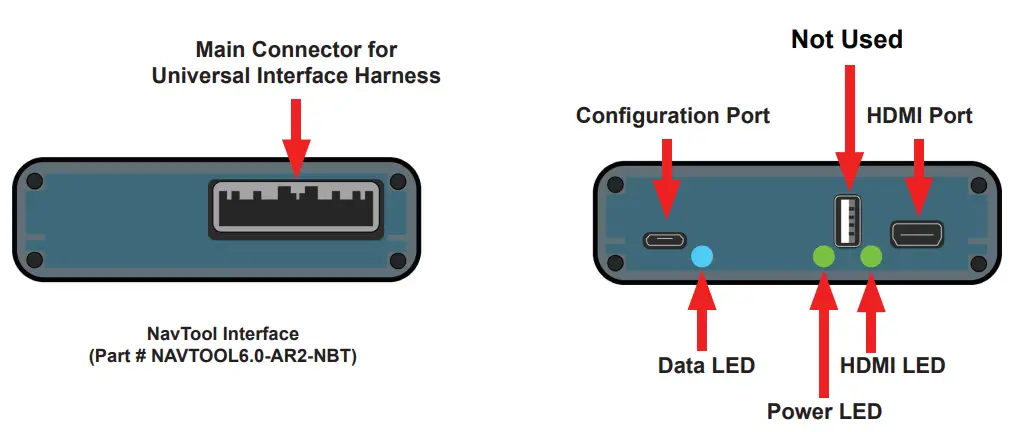 Main Connector for
Universal Interface Harness

NavTool Interface
(Part # NAVTOOL6.0-AR2-NBT)

Not Used

Configuration Port

HDMI Port

Data LED

HDMI LED

Power LED