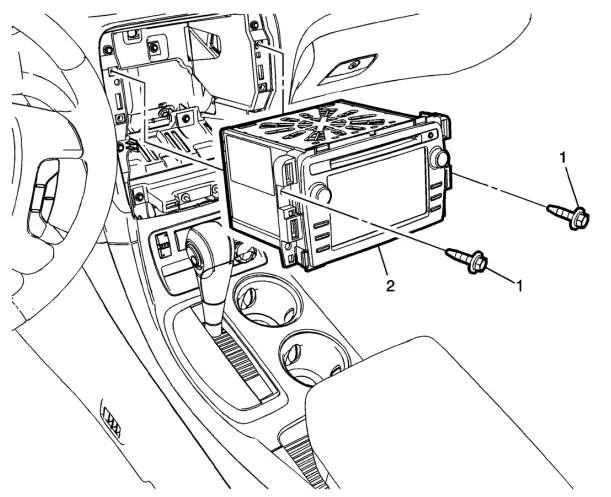 1
2
1