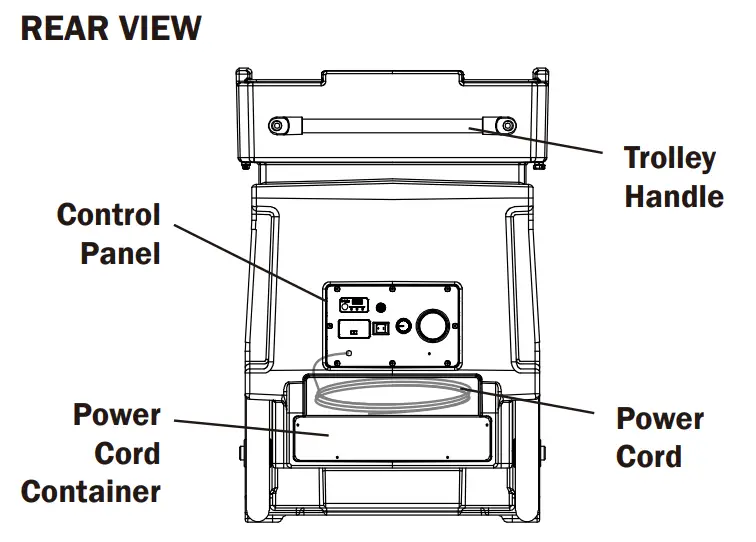 REAR VIEW

Trolley Handle

Control Panel

Power Cord Container

Power Cord