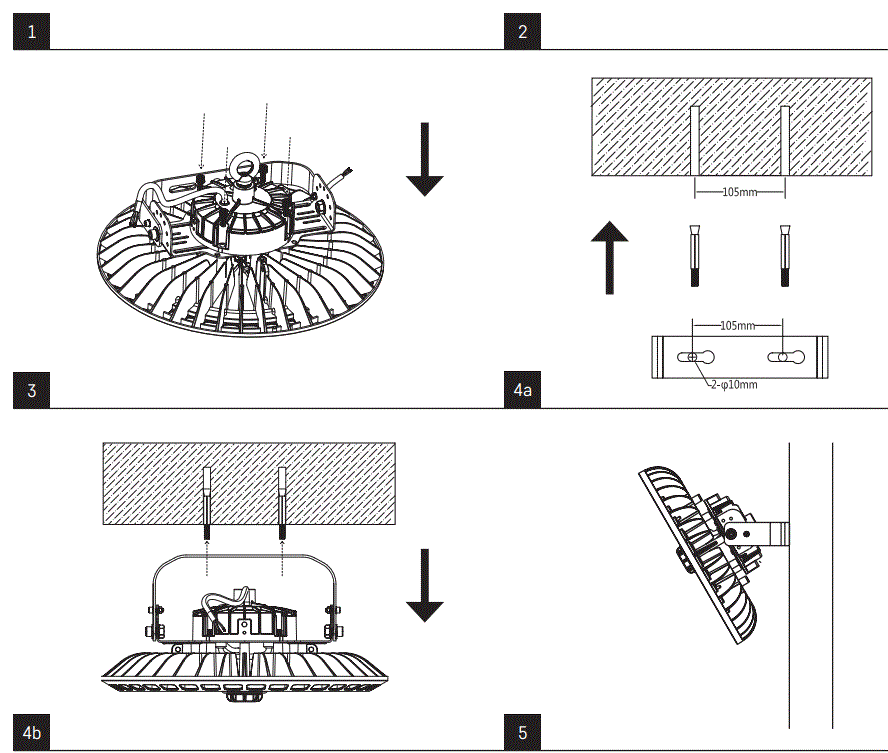 1

2

105mm

105mm

2-φ10mm

3

4a

4b

5