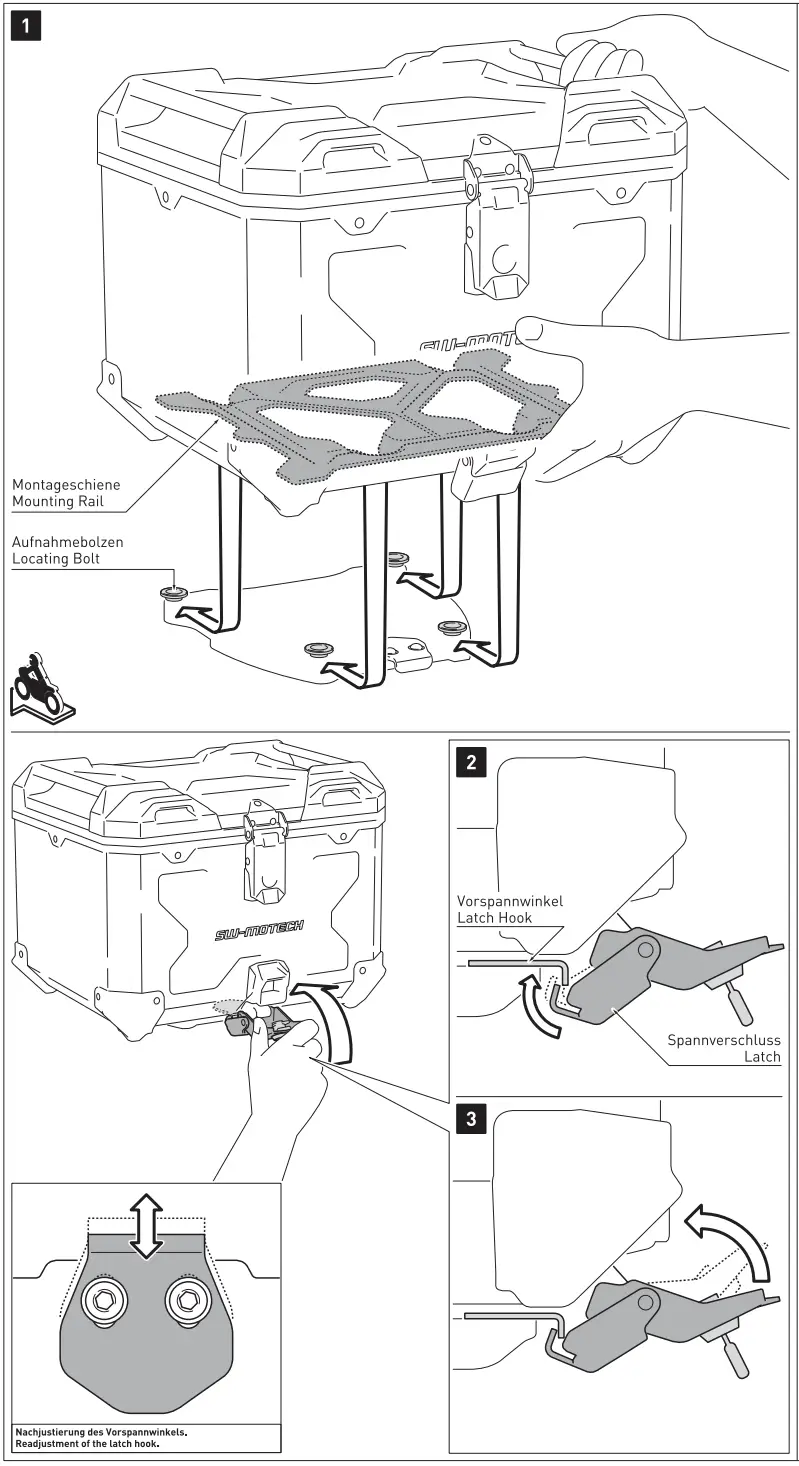 1

SW-MOTECH

Montageschiene
Mounting Rail

Aufnahmebolzen
Locating Bolt

SW-MOTECH

2

Vorspannwinkel
Latch Hook

Spannverschluss
Latch

3

Nachjustierung des Vorspannwinkels.
Readjustment of the latch hook.