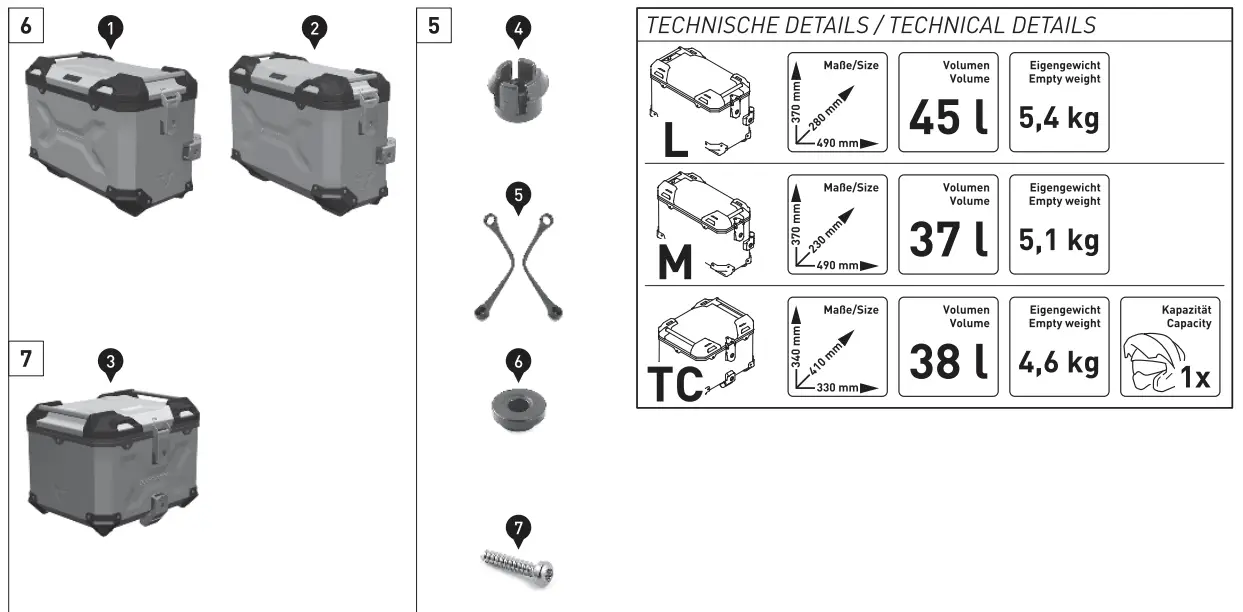 6

1

2

7

3

5

4

5

6

7

TECHNISCHE DETAILS / TECHNICAL DETAILS

L

Maße/Size
370 mm
280 mm
490 mm

Volumen
Volume
45 l

Eigengewicht
Empty weight
5,4 kg

M

Maße/Size
370 mm
230 mm
490 mm

Volumen
Volume
37 l

Eigengewicht
Empty weight
5,1 kg

TC

Maße/Size
340 mm
410 mm
330 mm

Volumen
Volume
38 l

Eigengewicht
Empty weight
4,6 kg

Kapazität
Capacity
1x