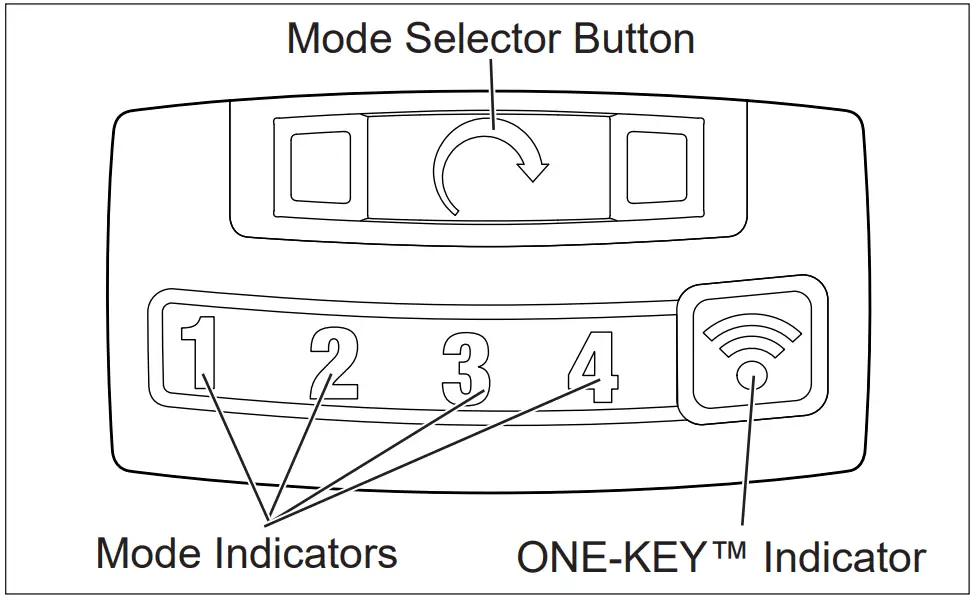 Mode Selector Button

1 2 3 4

Mode Indicators

ONE-KEY™ Indicator