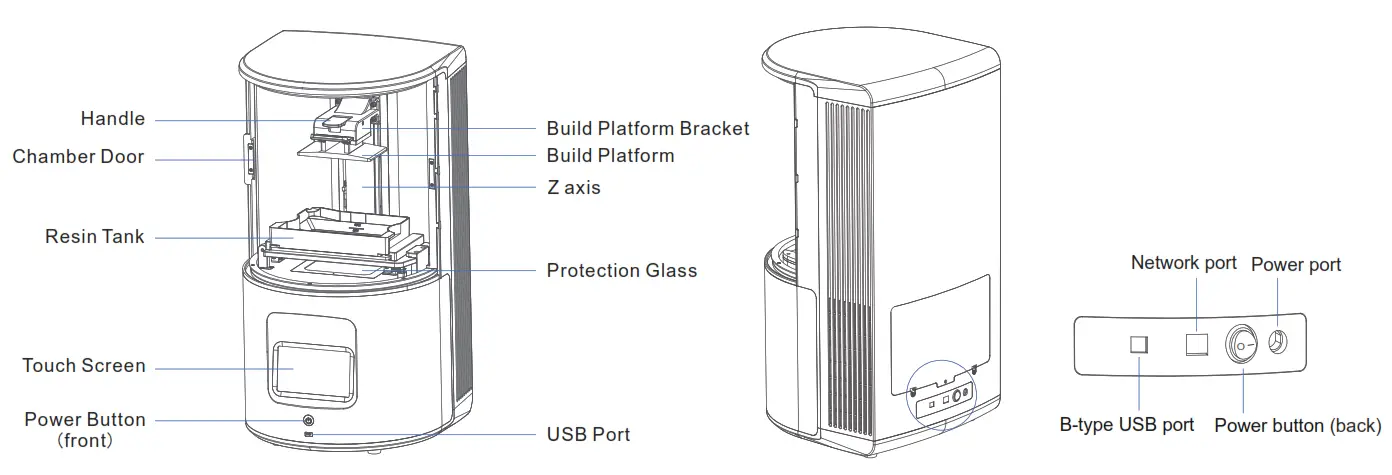 Handle
Chamber Door
Resin Tank
Touch Screen
Power Button
(front)

Build Platform Bracket
Build Platform
Z axis
Protection Glass
USB Port

Network port
Power port
B-type USB port
Power button (back)